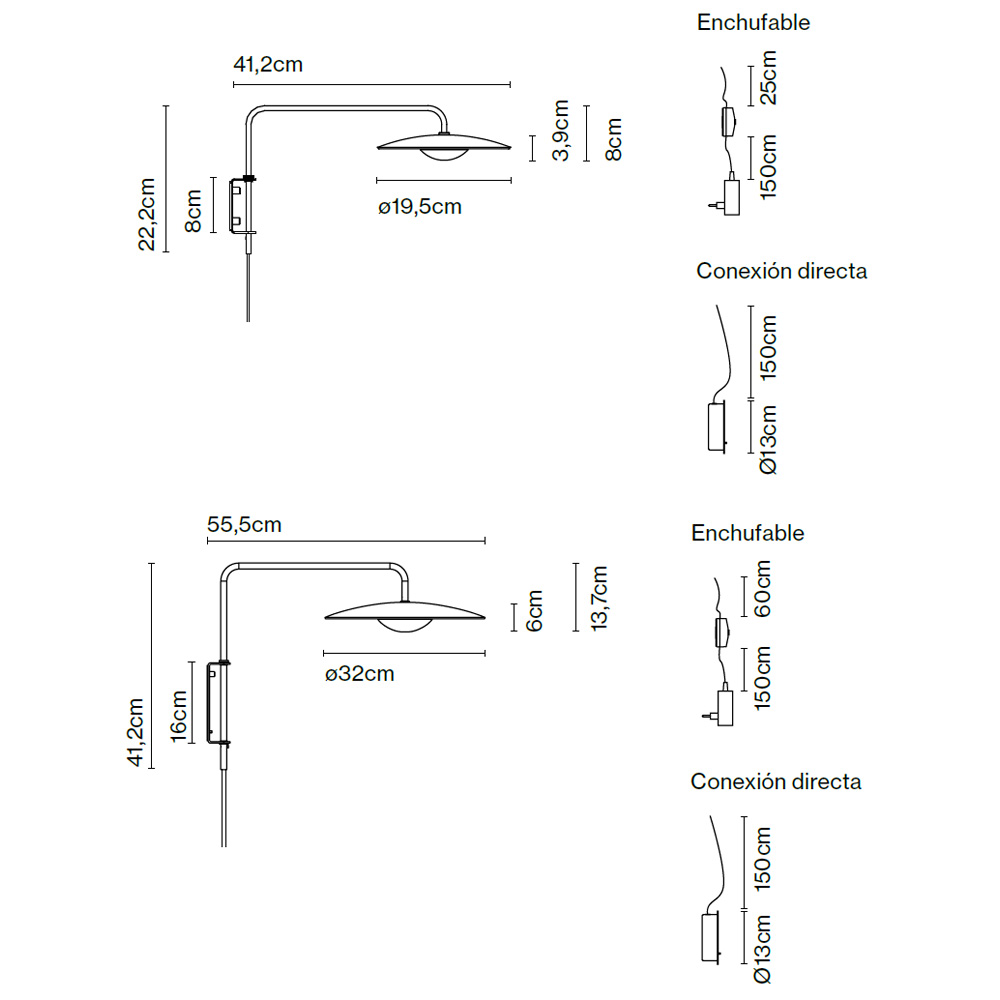 41,2cm

22,2cm

8cm

3,9cm

8cm

ø19,5cm

Enchufable

25cm

150cm

Conexión directa

150cm

Ø13cm

55,5cm

41,2cm

16cm

6cm

13,7cm

ø32cm

Enchufable

60cm

150cm

Conexión directa

150cm

Ø13cm